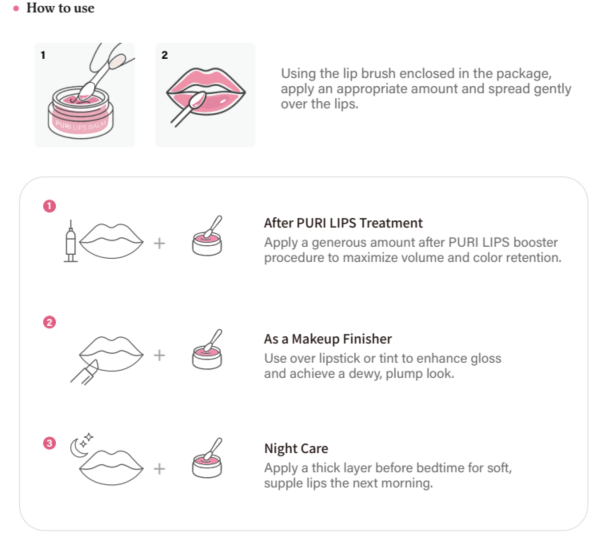 • How to use

1

PURI LIPS BALM

2

Using the lip brush enclosed in the package, apply an appropriate amount and spread gently over the lips.

1

+

After PURI LIPS Treatment
Apply a generous amount after PURI LIPS booster procedure to maximize volume and color retention.

2

+

As a Makeup Finisher
Use over lipstick or tint to enhance gloss and achieve a dewy, plump look.

3

+

Night Care
Apply a thick layer before bedtime for soft, supple lips the next morning.